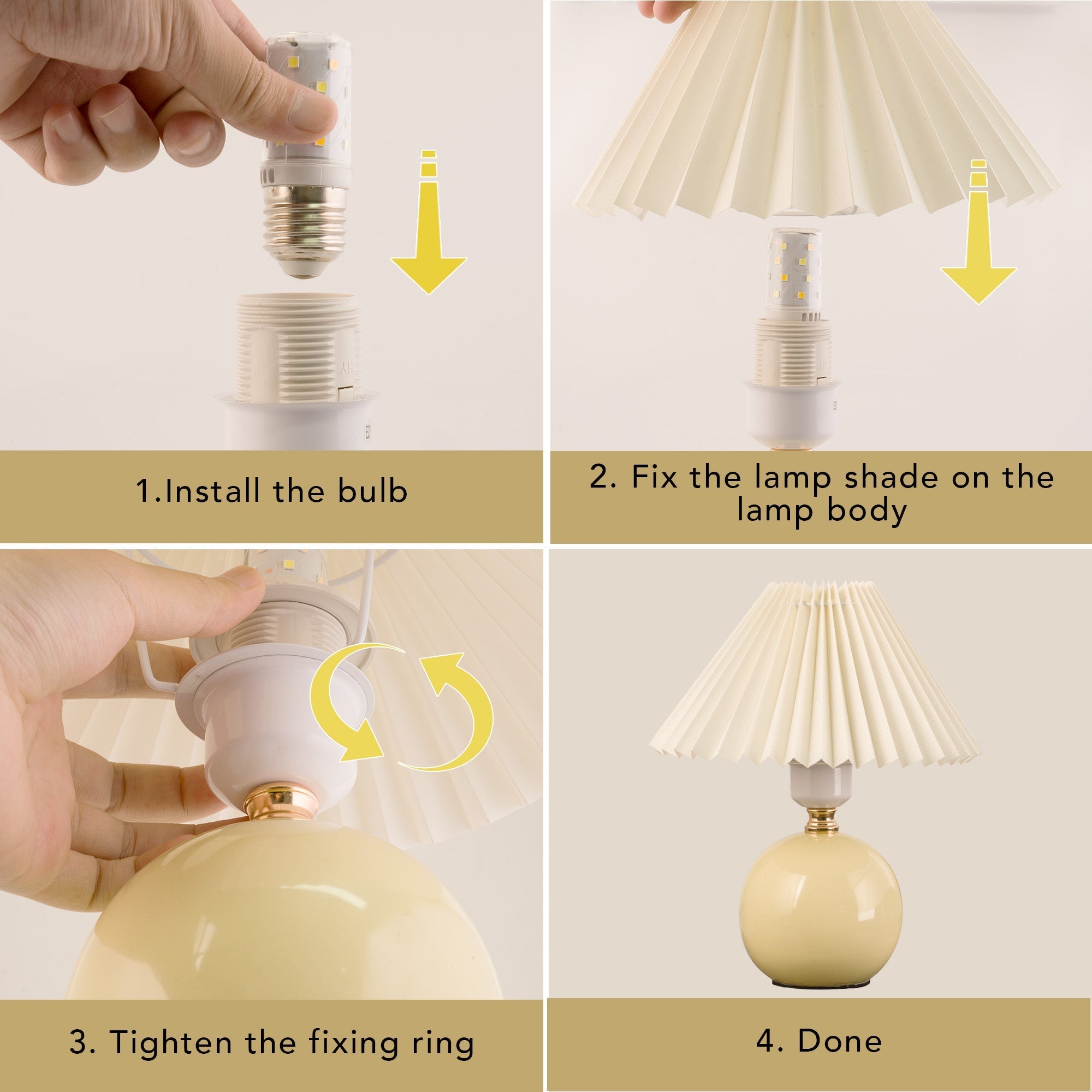 1.Install the bulb

2. Fix the lamp shade on the lamp body

3. Tighten the fixing ring

4. Done