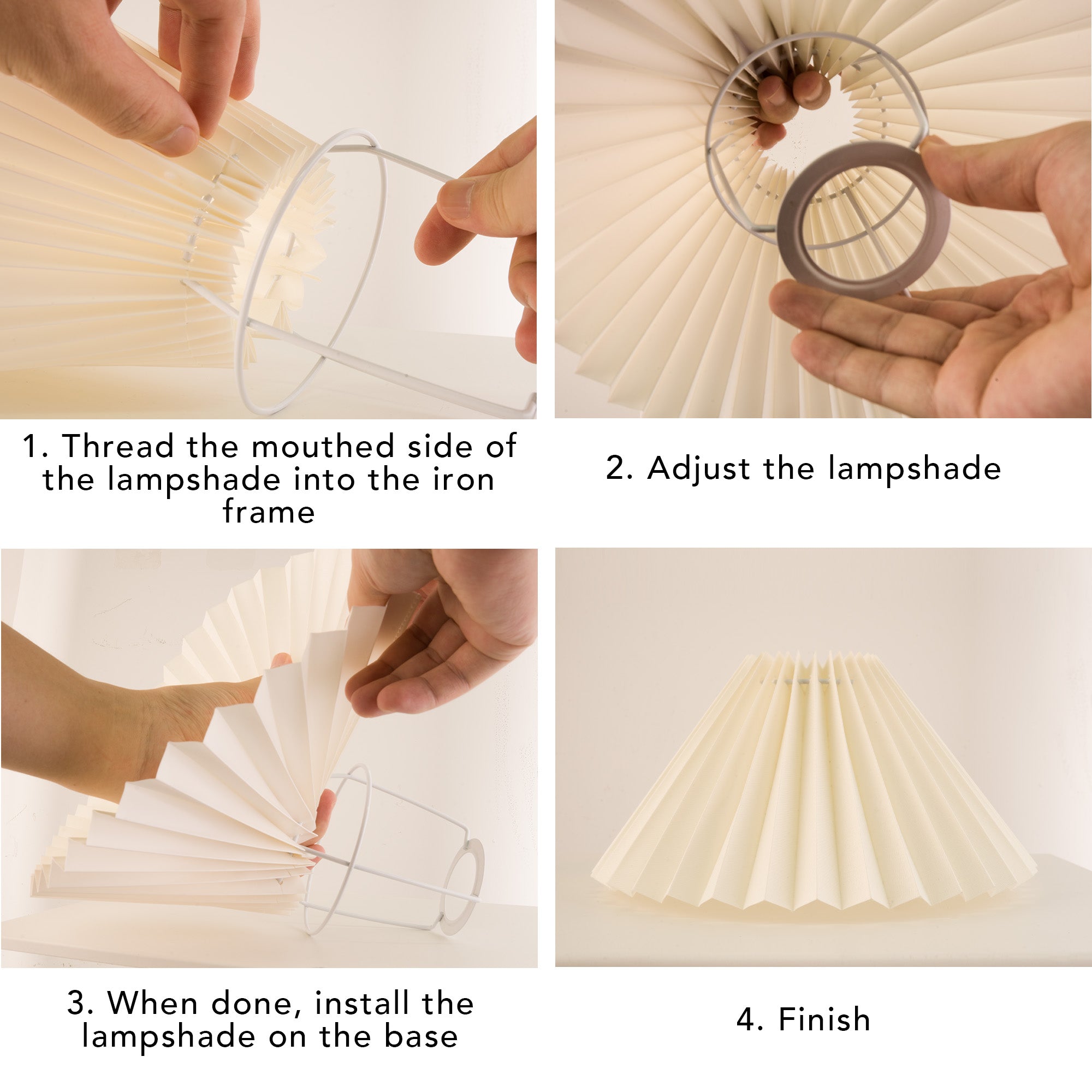 1. Thread the mouthed side of the lampshade into the iron frame

2. Adjust the lampshade

3. When done, install the lampshade on the base

4. Finish